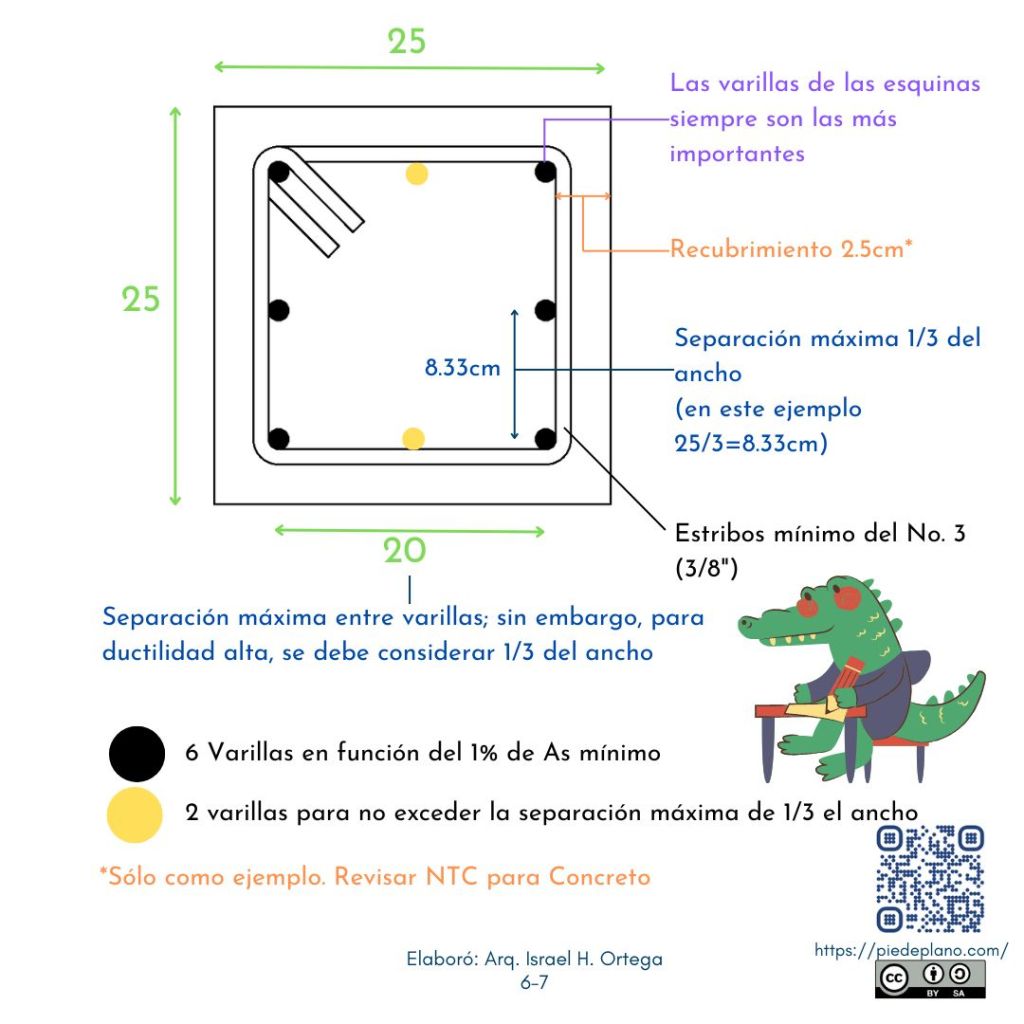 25

25

Las varillas de las esquinas siempre son las más importantes

Recubrimiento 2.5cm*

8.33cm

Separación máxima 1/3 del ancho
(en este ejemplo 25/3=8.33cm)

Estribos mínimo del No. 3 (3/8")

20

Separación máxima entre varillas; sin embargo, para ductilidad alta, se debe considerar 1/3 del ancho

6 Varillas en función del 1% de As mínimo

2 varillas para no exceder la separación máxima de 1/3 el ancho

*Sólo como ejemplo. Revisar NTC para Concreto

Elaboró: Arq. Israel H. Ortega
6-7

https://piedeplano.com/

BY SA